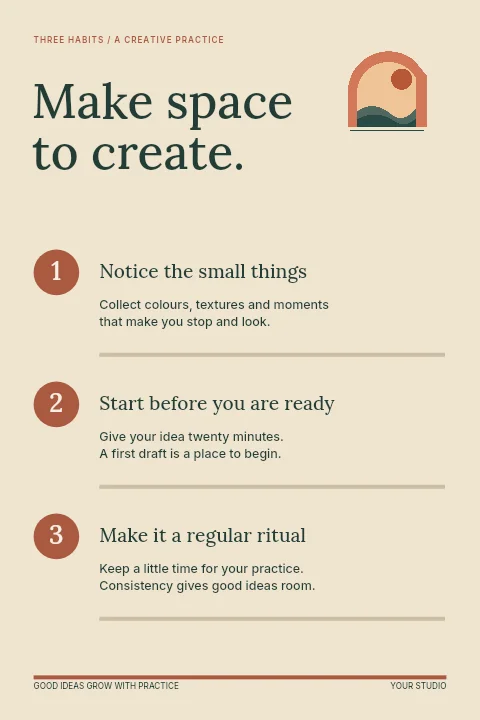 THREE HABITS / A CREATIVE PRACTICE

Make space to create.

1

Notice the small things

Collect colours, textures and moments that make you stop and look.

2

Start before you are ready

Give your idea twenty minutes. A first draft is a place to begin.

3

Make it a regular ritual

Keep a little time for your practice. Consistency gives good ideas room.

GOOD IDEAS GROW WITH PRACTICE

YOUR STUDIO