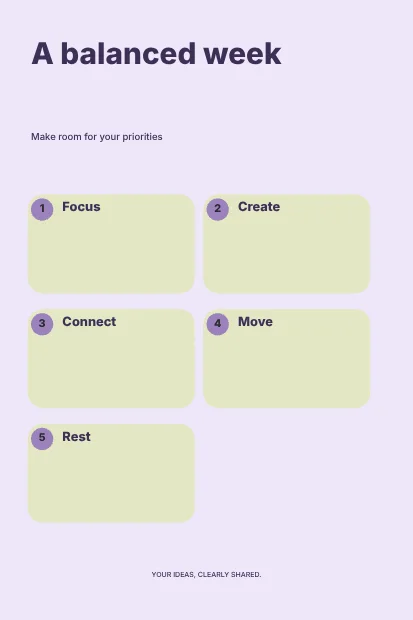 A balanced week

Make room for your priorities

1 Focus

2 Create

3 Connect

4 Move

5 Rest

YOUR IDEAS, CLEARLY SHARED.