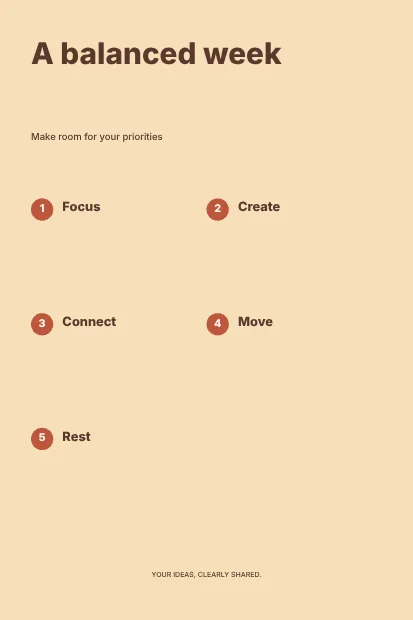 A balanced week

Make room for your priorities

1 Focus

2 Create

3 Connect

4 Move

5 Rest

YOUR IDEAS, CLEARLY SHARED.