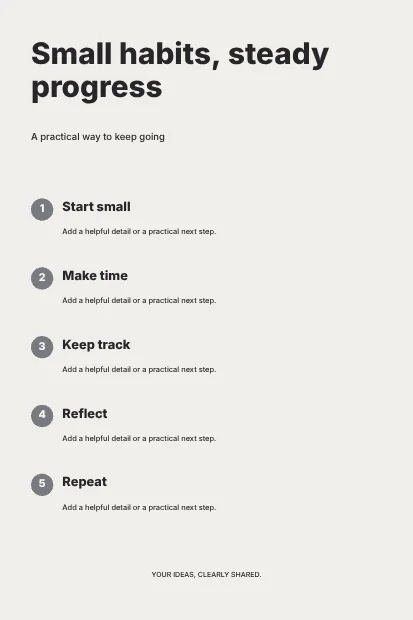 Small habits, steady progress

A practical way to keep going

1 Start small

Add a helpful detail or a practical next step.

2 Make time

Add a helpful detail or a practical next step.

3 Keep track

Add a helpful detail or a practical next step.

4 Reflect

Add a helpful detail or a practical next step.

5 Repeat

Add a helpful detail or a practical next step.

YOUR IDEAS, CLEARLY SHARED.